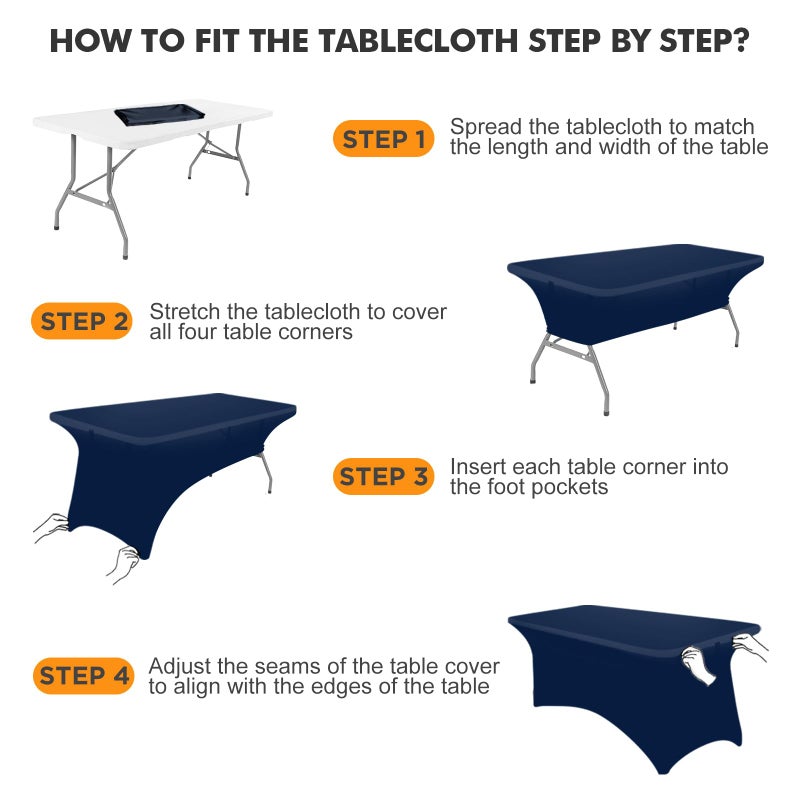 HOW TO FIT THE TABLECLOTH STEP BY STEP?

STEP 1 Spread the tablecloth to match the length and width of the table

STEP 2 Stretch the tablecloth to cover all four table corners

STEP 3 Insert each table corner into the foot pockets

STEP 4 Adjust the seams of the table cover to align with the edges of the table